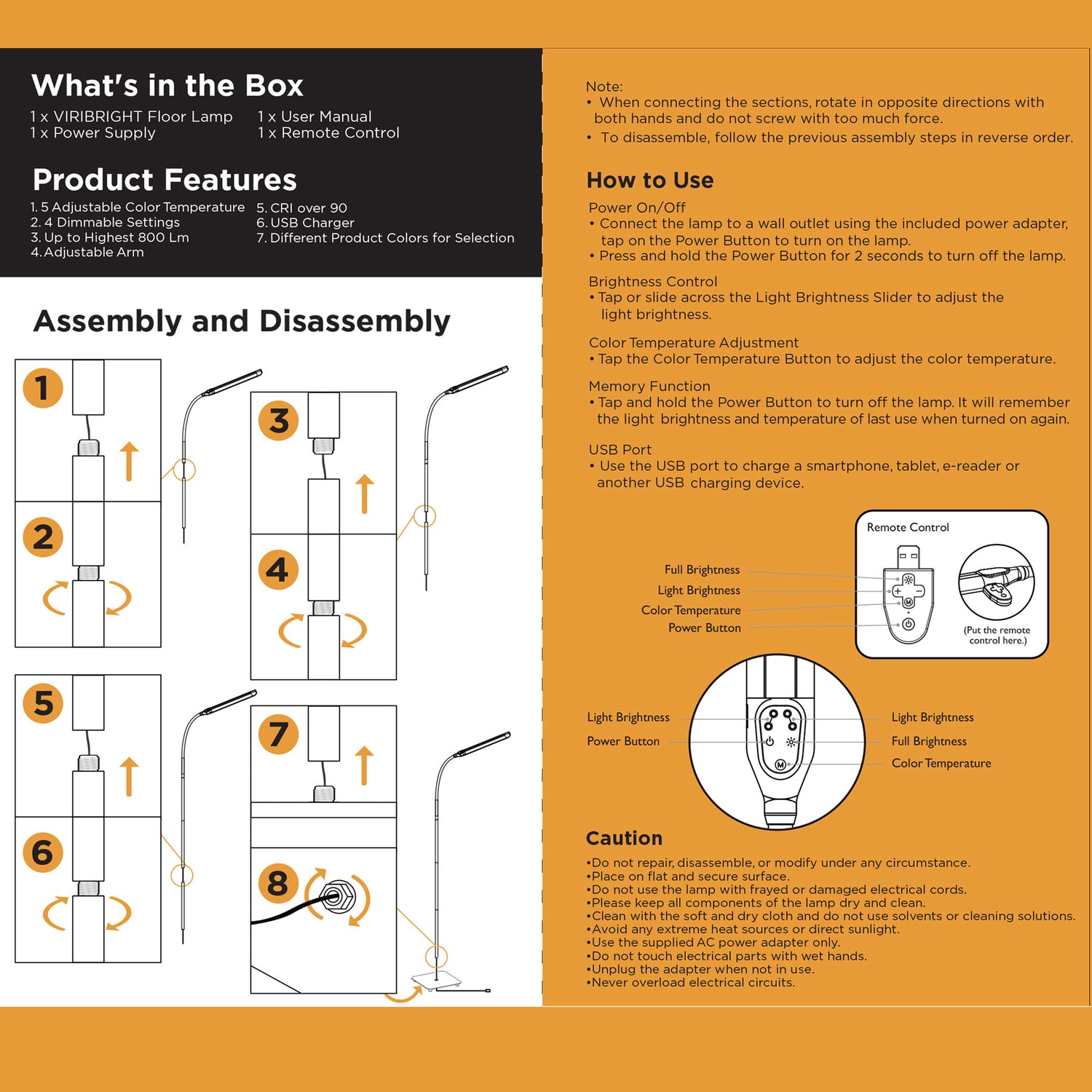 What's in the Box

1 x VIRIBRIGHT Floor Lamp
1 x Power Supply
1 x User Manual
1 x Remote Control

Product Features

1. 5 Adjustable Color Temperature
2. 4 Dimmable Settings
3. Up to Highest 800 Lm
4. Adjustable Arm
5. CRI over 90
6. USB Charger
7. Different Product Colors for Selection

Assembly and Disassembly

1
2
3
4
5
6
7
8

Note:
• When connecting the sections, rotate in opposite directions with both hands and do not screw with too much force.
• To disassemble, follow the previous assembly steps in reverse order.

How to Use

Power On/Off
• Connect the lamp to a wall outlet using the included power adapter, tap on the Power Button to turn on the lamp.
• Press and hold the Power Button for 2 seconds to turn off the lamp.

Brightness Control
• Tap or slide across the Light Brightness Slider to adjust the light brightness.

Color Temperature Adjustment
• Tap the Color Temperature Button to adjust the color temperature.

Memory Function
• Tap and hold the Power Button to turn off the lamp. It will remember the light brightness and temperature of last use when turned on again.

USB Port
• Use the USB port to charge a smartphone, tablet, e-reader or another USB charging device.

Remote Control
Full Brightness
Light Brightness
Color Temperature
Power Button
(Put the remote control here.)

Light Brightness
Power Button
Light Brightness
Full Brightness
Color Temperature

Caution
•Do not repair, disassemble, or modify under any circumstance.
•Place on flat and secure surface.
•Do not use the lamp with frayed or damaged electrical cords.
•Please keep all components of the lamp dry and clean.
•Clean with the soft and dry cloth and do not use solvents or cleaning solutions.
•Avoid any extreme heat sources or direct sunlight.
•Use the supplied AC power adapter only.
•Do not touch electrical parts with wet hands.
•Unplug the adapter when not in use.
•Never overload electrical circuits.