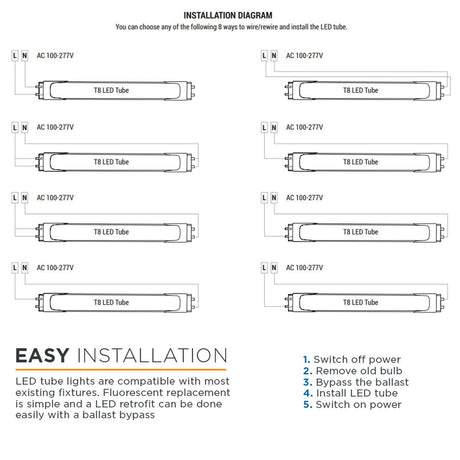 INSTALLATION DIAGRAM
You can choose any of the following 8 ways to wire/rewire and install the LED tube.

L N AC 100-277V
T8 LED Tube

L N AC 100-277V
T8 LED Tube

L N AC 100-277V
T8 LED Tube

L N AC 100-277V
T8 LED Tube

L N AC 100-277V
T8 LED Tube

L N AC 100-277V
T8 LED Tube

L N AC 100-277V
T8 LED Tube

L N AC 100-277V
T8 LED Tube

EASY INSTALLATION

LED tube lights are compatible with most existing fixtures. Fluorescent replacement is simple and a LED retrofit can be done easily with a ballast bypass

1. Switch off power
2. Remove old bulb
3. Bypass the ballast
4. Install LED tube
5. Switch on power